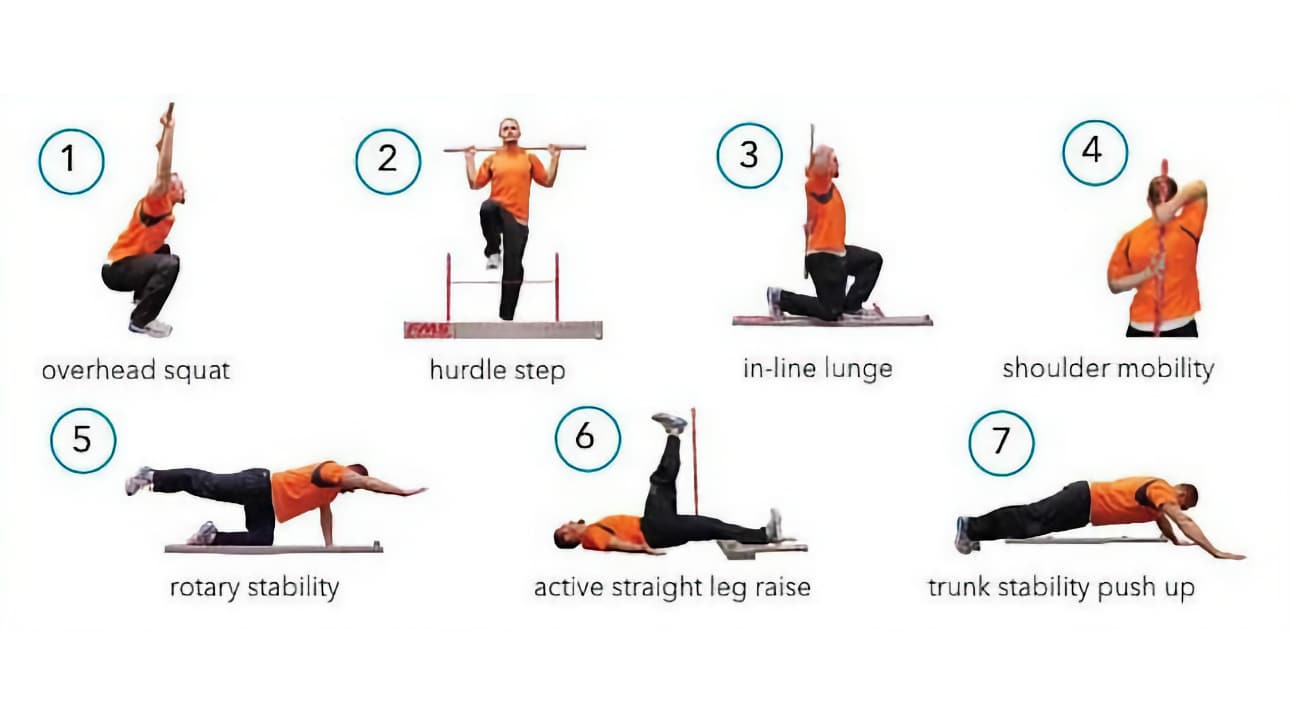 1
overhead squat

2
FMS
hurdle step

3
in-line lunge

4
shoulder mobility

5
rotary stability

6
active straight leg raise

7
trunk stability push up